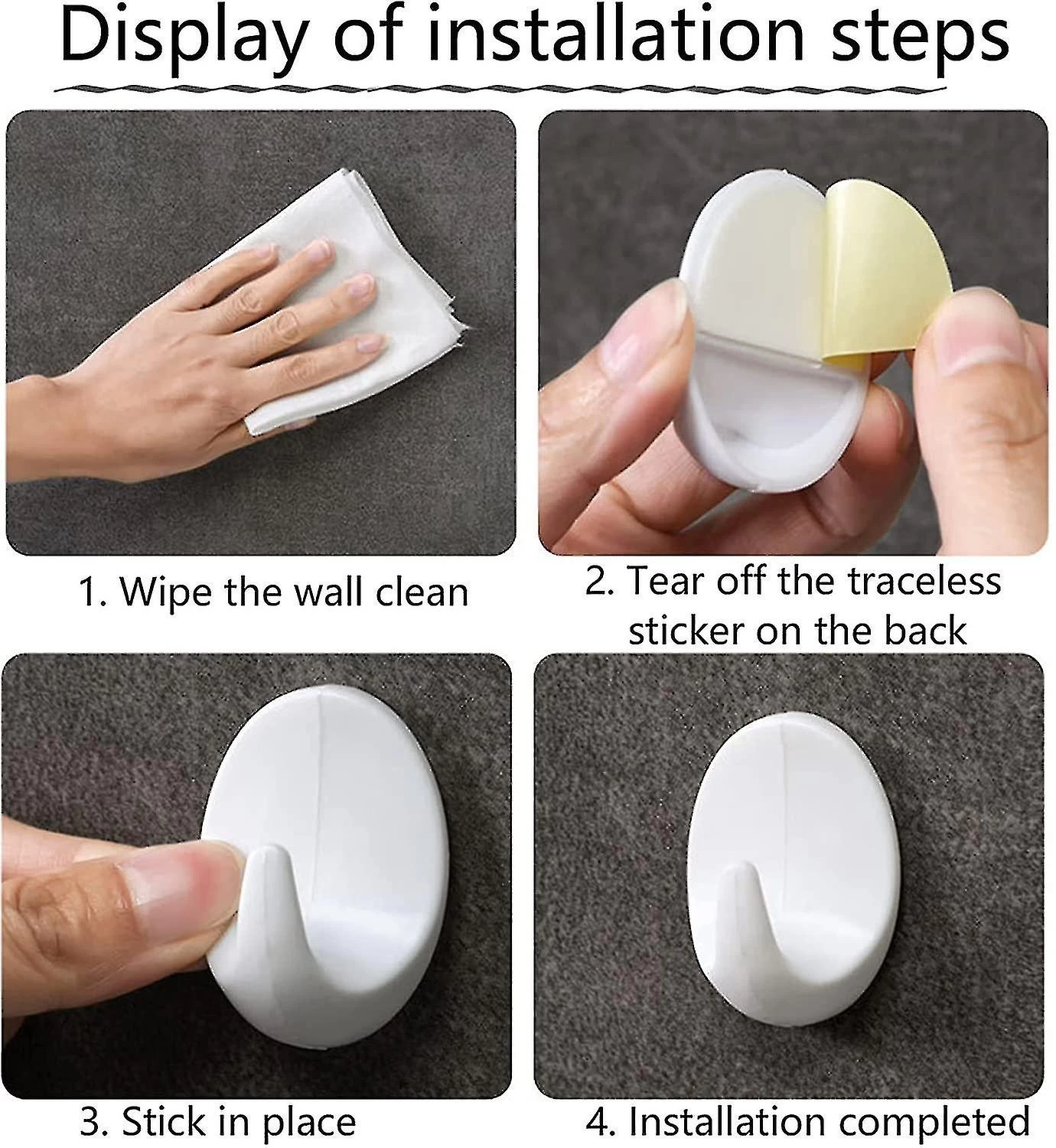 Display of installation steps

1. Wipe the wall clean

2. Tear off the traceless sticker on the back

3. Stick in place

4. Installation completed