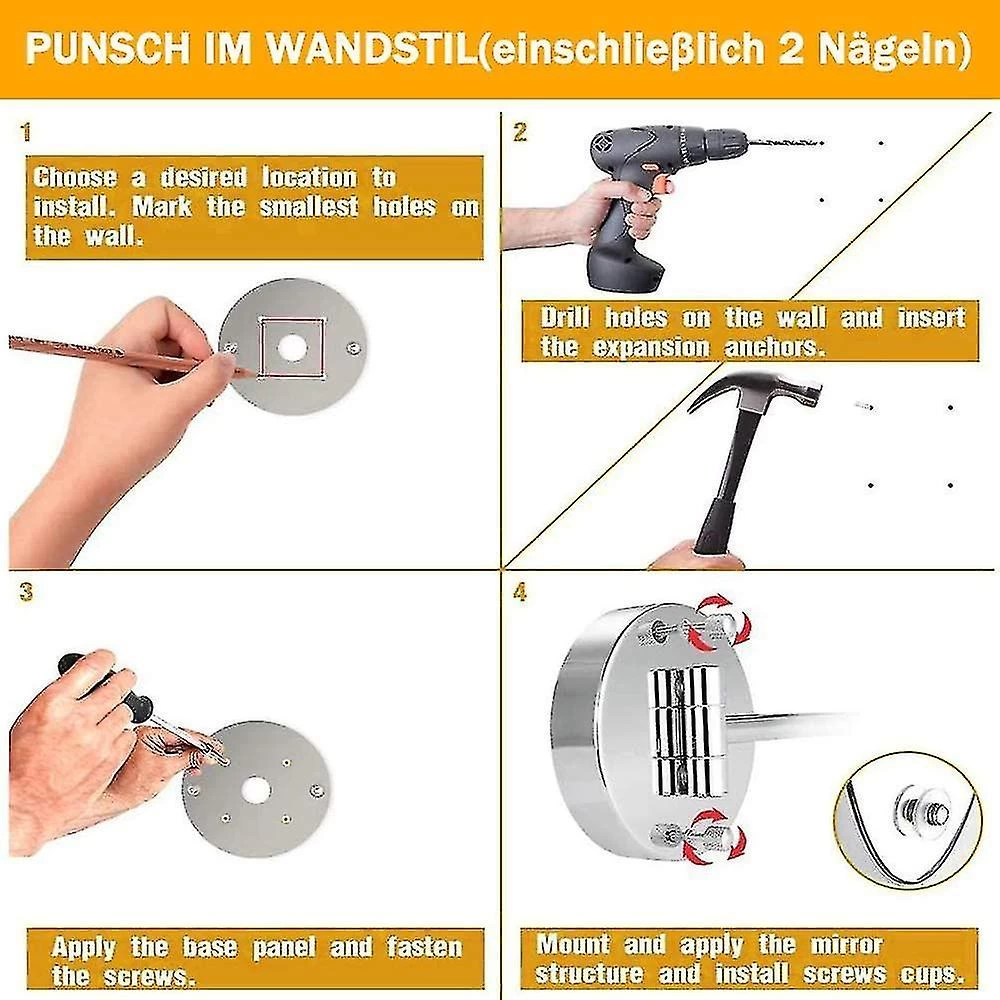 PUNSCH IM WANDSTIL(einschlieβlich 2 Nägeln)

1

Choose a desired location to install. Mark the smallest holes on the wall.

2

Drill holes on the wall and insert the expansion anchors.

3

Apply the base panel and fasten the screws.

4

Mount and apply the mirror structure and install screws cups.