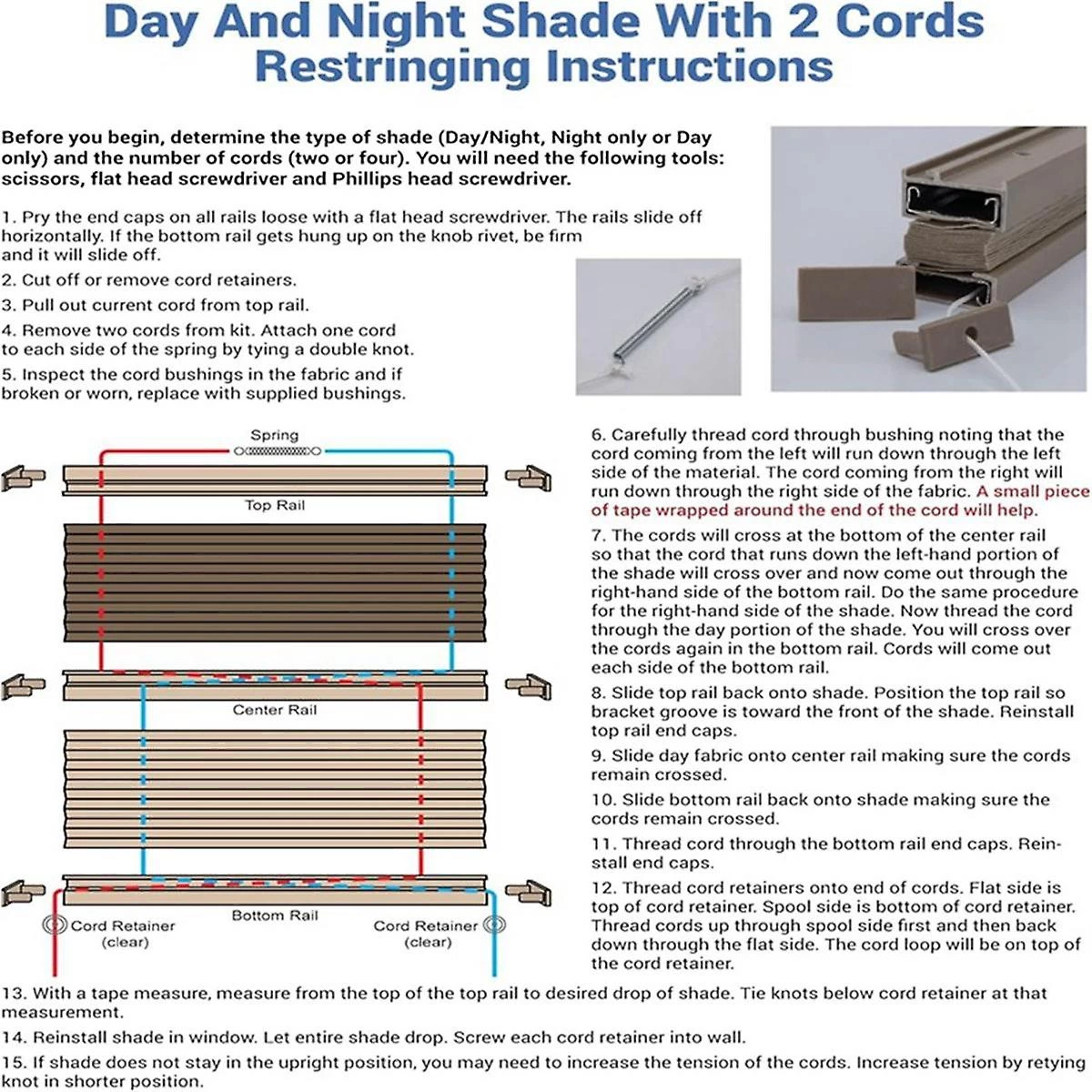 Day And Night Shade With 2 Cords
Restringing Instructions

Before you begin, determine the type of shade (Day/Night, Night only or Day only) and the number of cords (two or four). You will need the following tools: scissors, flat head screwdriver and Phillips head screwdriver.

1. Pry the end caps on all rails loose with a flat head screwdriver. The rails slide off horizontally. If the bottom rail gets hung up on the knob rivet, be firm and it will slide off.

2. Cut off or remove cord retainers.

3. Pull out current cord from top rail.

4. Remove two cords from kit. Attach one cord to each side of the spring by tying a double knot.

5. Inspect the cord bushings in the fabric and if broken or worn, replace with supplied bushings.

Spring

Top Rail

Center Rail

Bottom Rail

Cord Retainer (clear)

Cord Retainer (clear)

6. Carefully thread cord through bushing noting that the cord coming from the left will run down through the left side of the material. The cord coming from the right will run down through the right side of the fabric. A small piece of tape wrapped around the end of the cord will help.

7. The cords will cross at the bottom of the center rail so that the cord that runs down the left-hand portion of the shade will cross over and now come out through the right-hand side of the bottom rail. Do the same procedure for the right-hand side of the shade. Now thread the cord through the day portion of the shade. You will cross over the cords again in the bottom rail. Cords will come out each side of the bottom rail.

8. Slide top rail back onto shade. Position the top rail so bracket groove is toward the front of the shade. Reinstall top rail end caps.

9. Slide day fabric onto center rail making sure the cords remain crossed.

10. Slide bottom rail back onto shade making sure the cords remain crossed.

11. Thread cord through the bottom rail end caps. Reinstall end caps.

12. Thread cord retainers onto end of cords. Flat side is top of cord retainer. Spool side is bottom of cord retainer. Thread cords up through spool side first and then back down through the flat side. The cord loop will be on top of the cord retainer.

13. With a tape measure, measure from the top of the top rail to desired drop of shade. Tie knots below cord retainer at that measurement.

14. Reinstall shade in window. Let entire shade drop. Screw each cord retainer into wall.

15. If shade does not stay in the upright position, you may need to increase the tension of the cords. Increase tension by retying knot in shorter position.