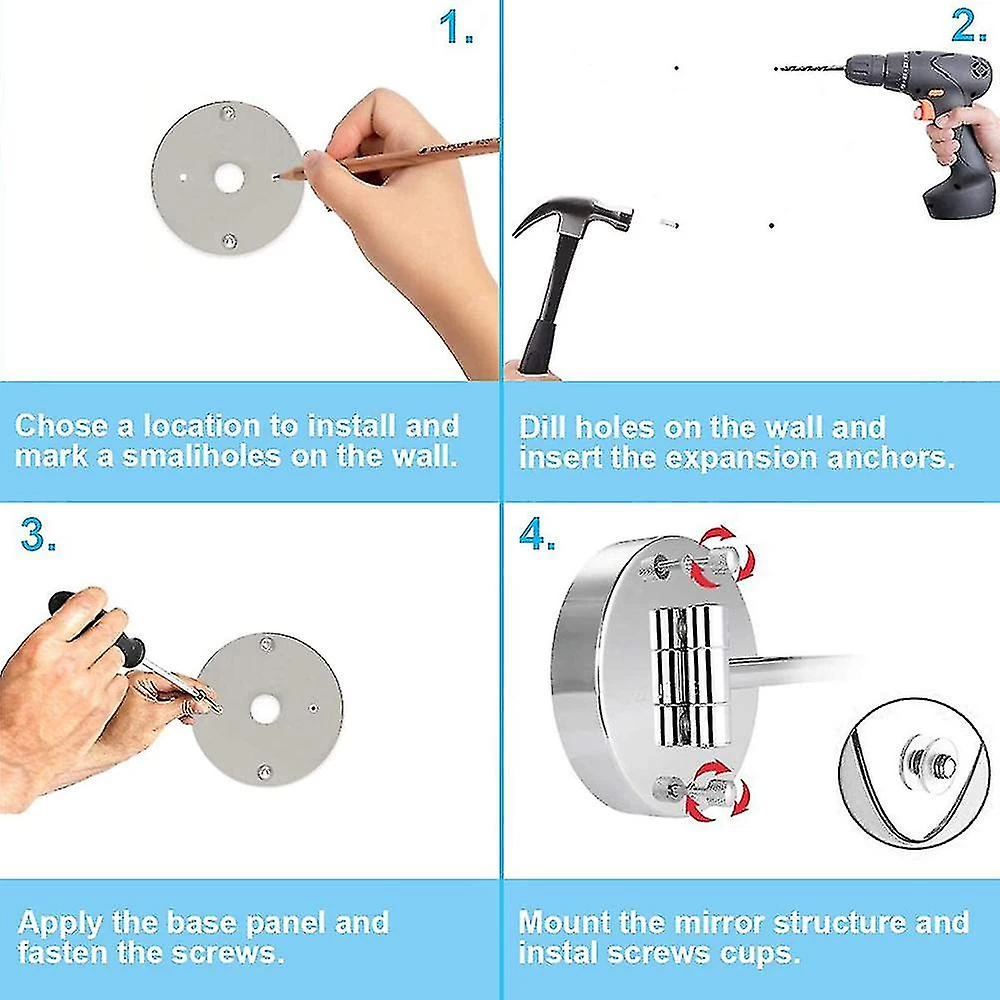 1.

Chose a location to install and mark a smaliholes on the wall.

2.

Dill holes on the wall and insert the expansion anchors.

3.

Apply the base panel and fasten the screws.

4.

Mount the mirror structure and instal screws cups.