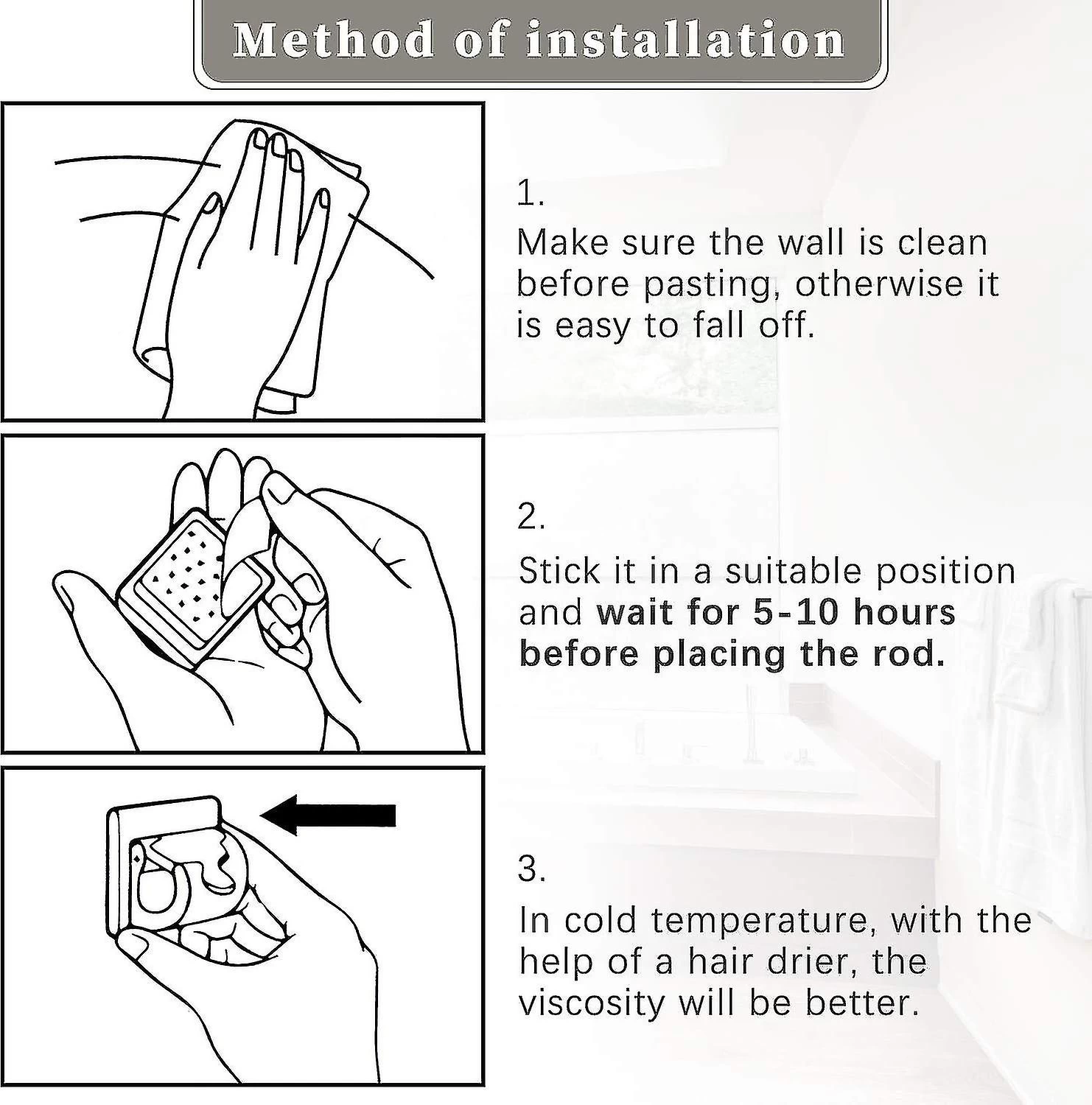 Method of installation

1.
Make sure the wall is clean before pasting, otherwise it is easy to fall off.

2.
Stick it in a suitable position and wait for 5-10 hours before placing the rod.

3.
In cold temperature, with the help of a hair drier, the viscosity will be better.