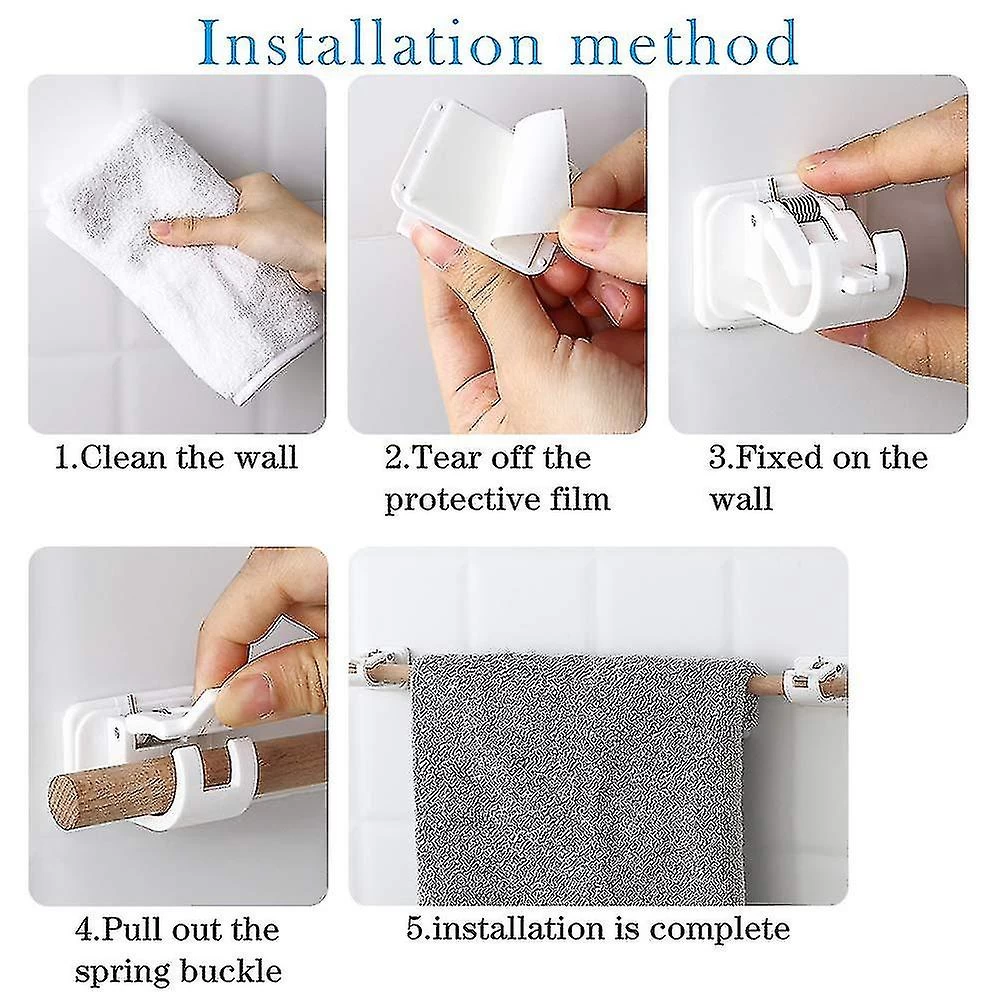 Installation method

1.Clean the wall

2.Tear off the protective film

3.Fixed on the wall

4.Pull out the spring buckle

5.installation is complete