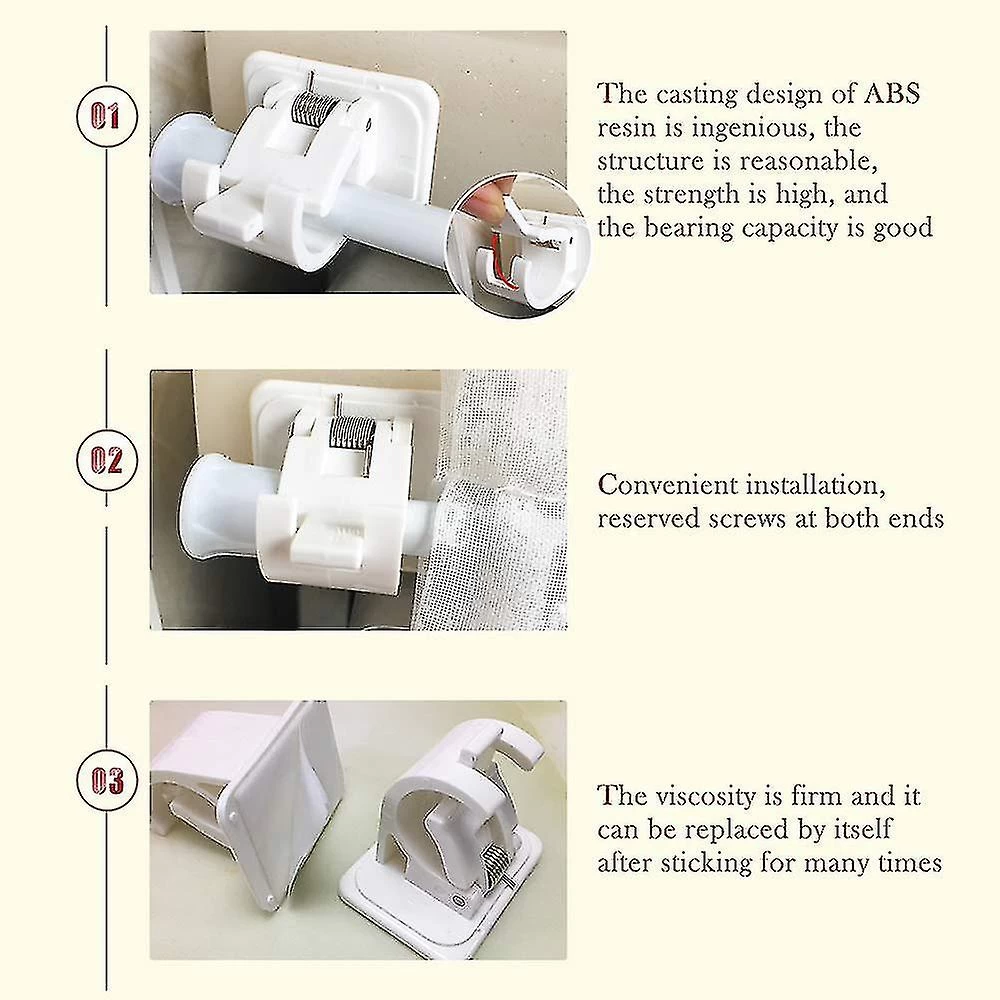 01

The casting design of ABS resin is ingenious, the structure is reasonable, the strength is high, and the bearing capacity is good

02

Convenient installation, reserved screws at both ends

03

The viscosity is firm and it can be replaced by itself after sticking for many times