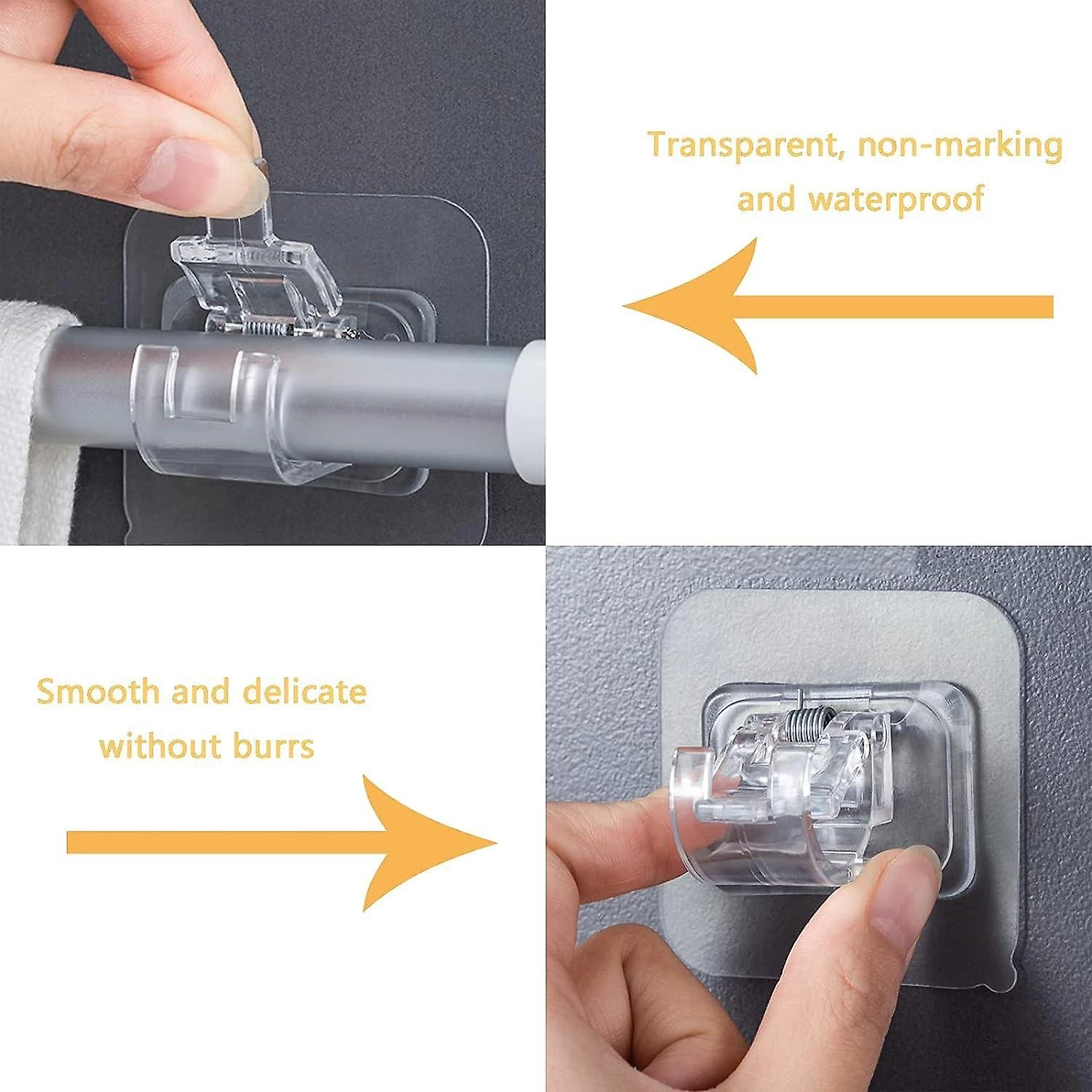 Transparent, non-marking and waterproof

Smooth and delicate without burrs