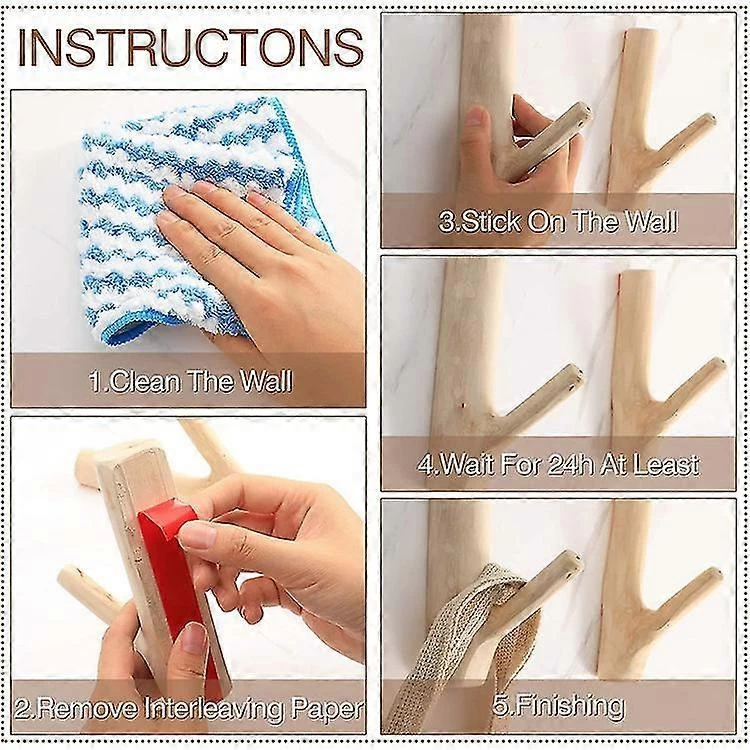 INSTRUCTONS

1.Clean The Wall

2.Remove Interleaving Paper

3.Stick On The Wall

4.Wait For 24h At Least

5.Finishing