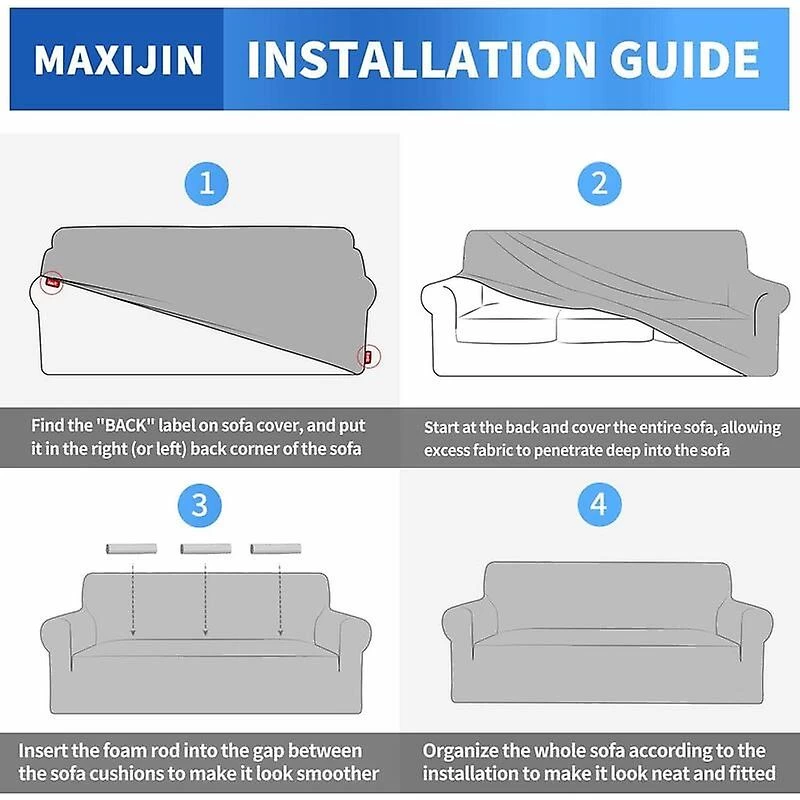 MAXIJIN INSTALLATION GUIDE

1

Find the "BACK" label on sofa cover, and put it in the right (or left) back corner of the sofa

2

Start at the back and cover the entire sofa, allowing excess fabric to penetrate deep into the sofa

3

Insert the foam rod into the gap between the sofa cushions to make it look smoother

4

Organize the whole sofa according to the installation to make it look neat and fitted