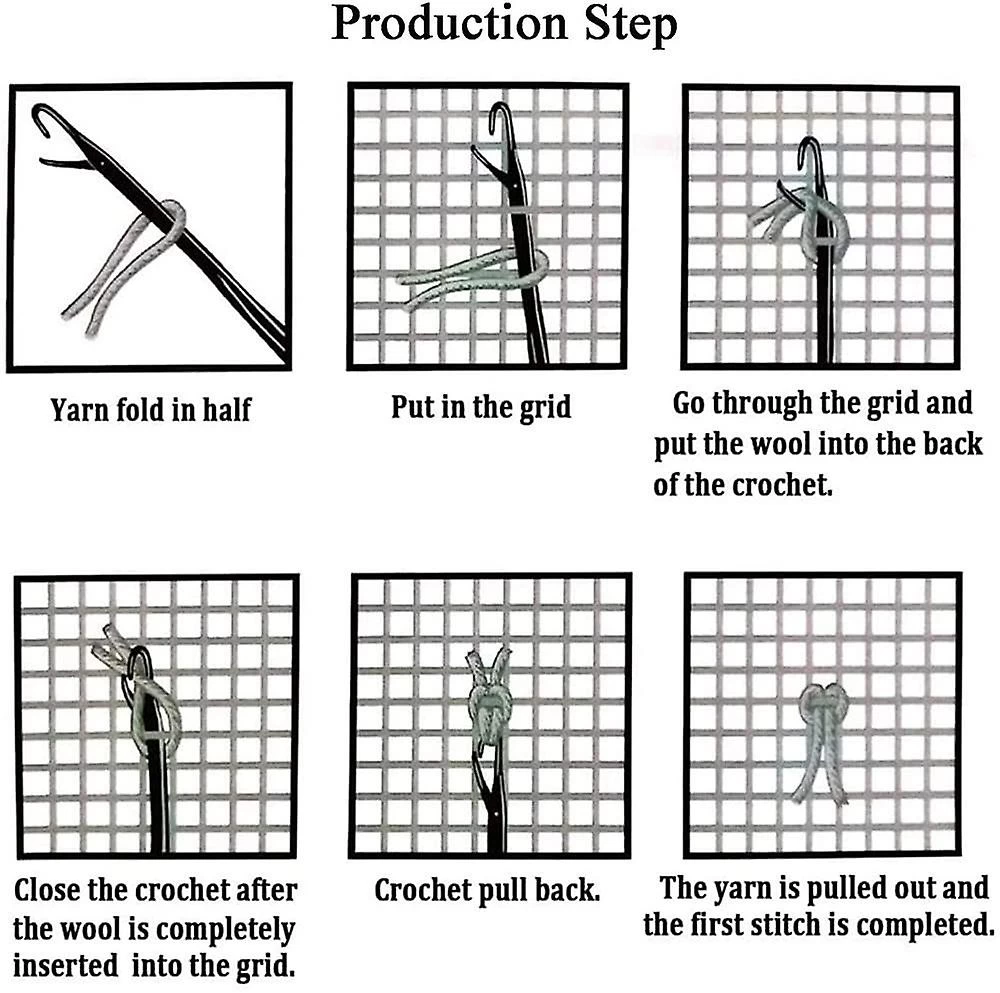 Production Step

Yarn fold in half

Put in the grid

Go through the grid and put the wool into the back of the crochet.

Close the crochet after the wool is completely inserted into the grid.

Crochet pull back.

The yarn is pulled out and the first stitch is completed.