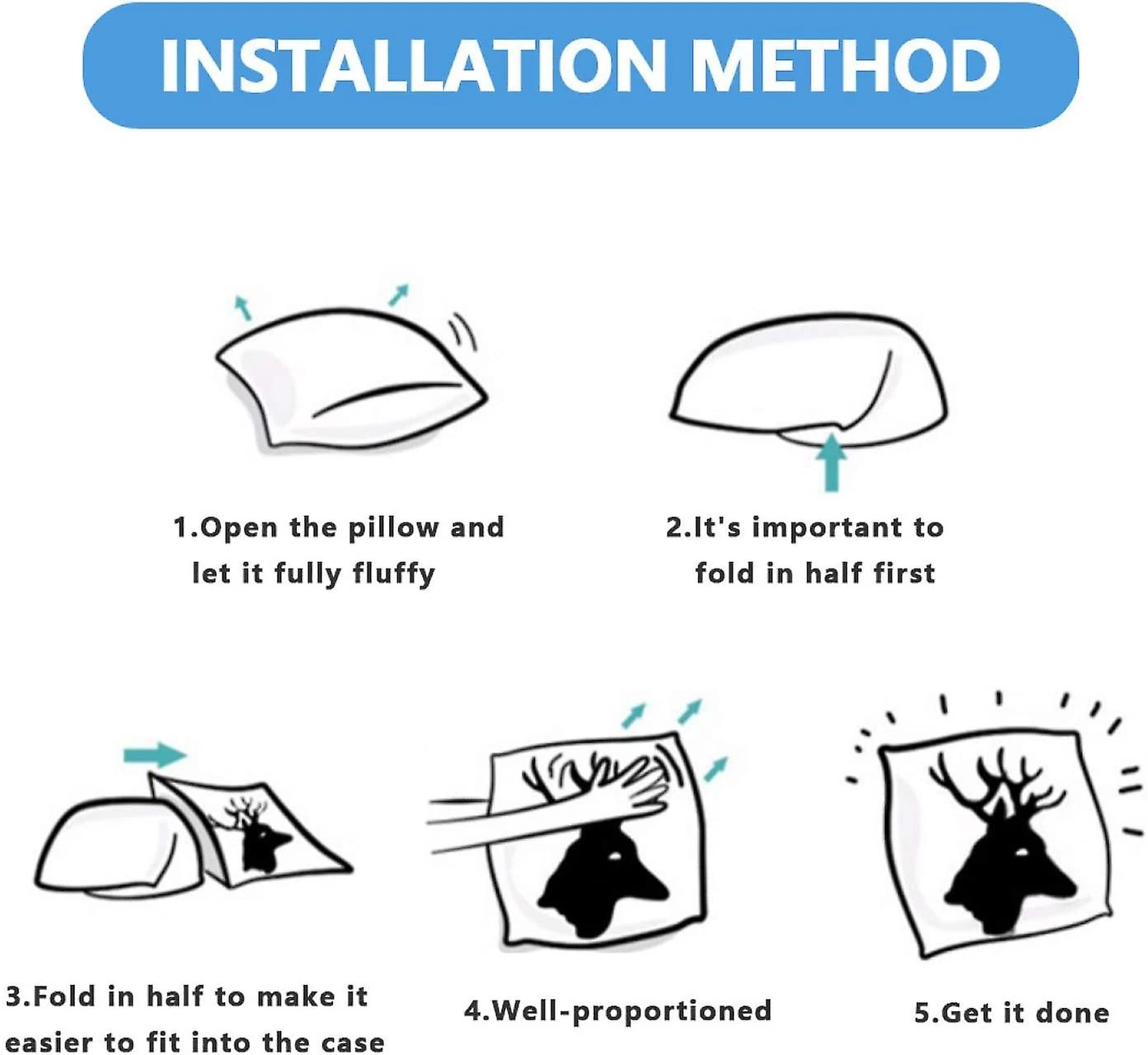 INSTALLATION METHOD

1.Open the pillow and let it fully fluffy

2.It's important to fold in half first

3.Fold in half to make it easier to fit into the case

4.Well-proportioned

5.Get it done