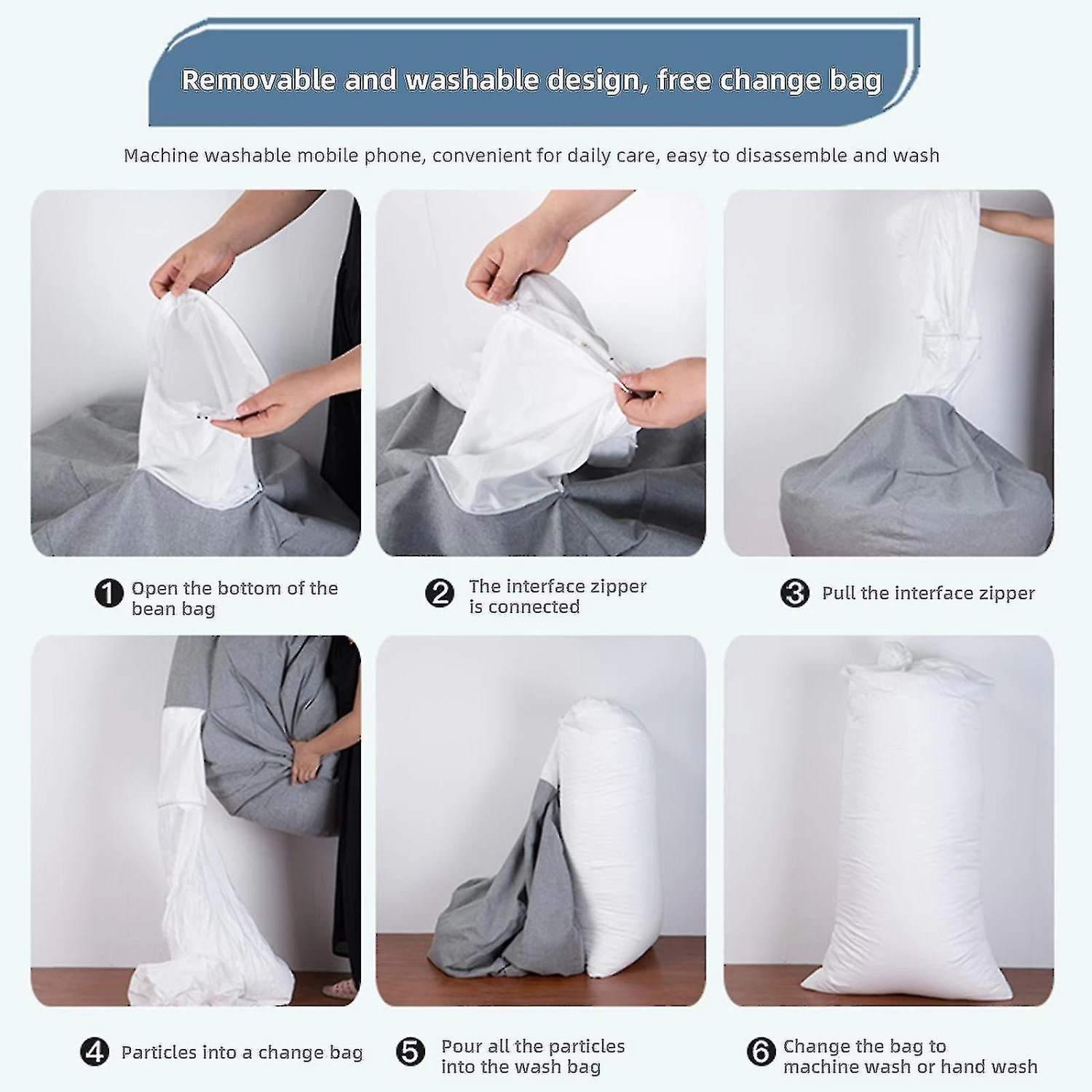 Removable and washable design, free change bag

Machine washable mobile phone, convenient for daily care, easy to disassemble and wash

1 Open the bottom of the bean bag

2 The interface zipper is connected

3 Pull the interface zipper

4 Particles into a change bag

5 Pour all the particles into the wash bag

6 Change the bag to machine wash or hand wash