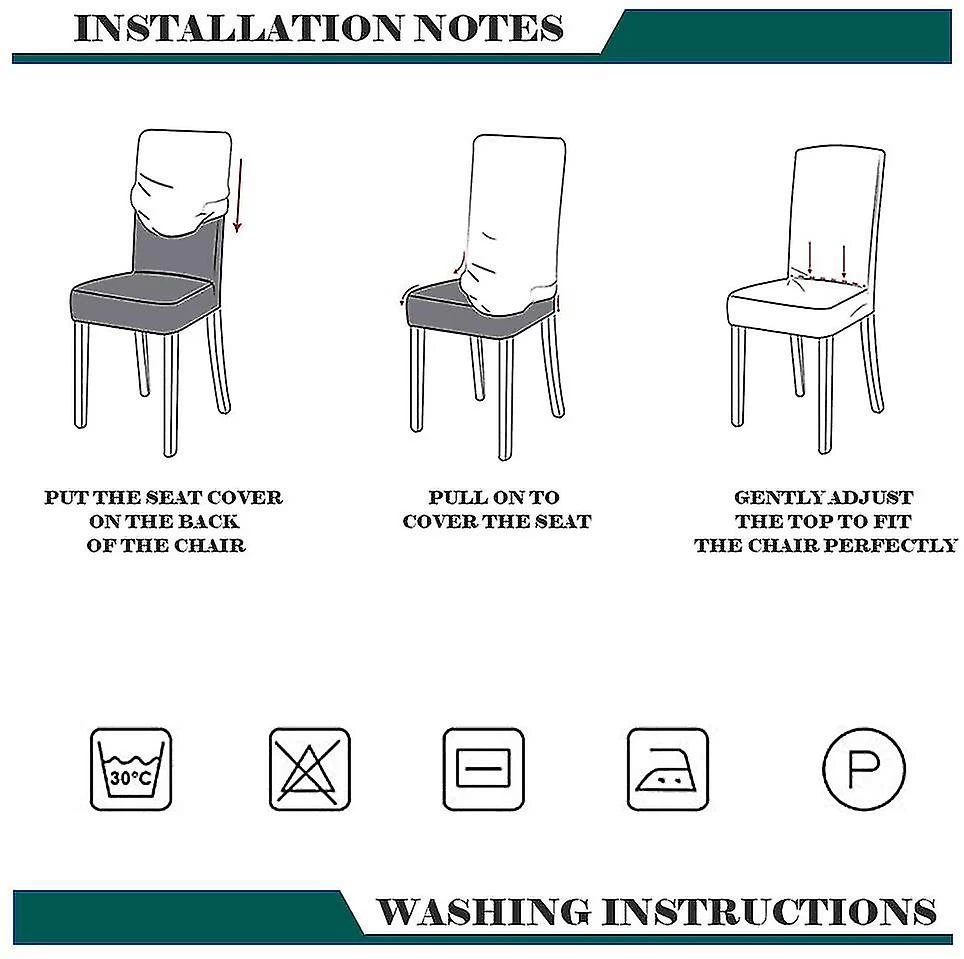 INSTALLATION NOTES

PUT THE SEAT COVER ON THE BACK OF THE CHAIR

PULL ON TO COVER THE SEAT

GENTLY ADJUST THE TOP TO FIT THE CHAIR PERFECTLY

30°C

P

WASHING INSTRUCTIONS