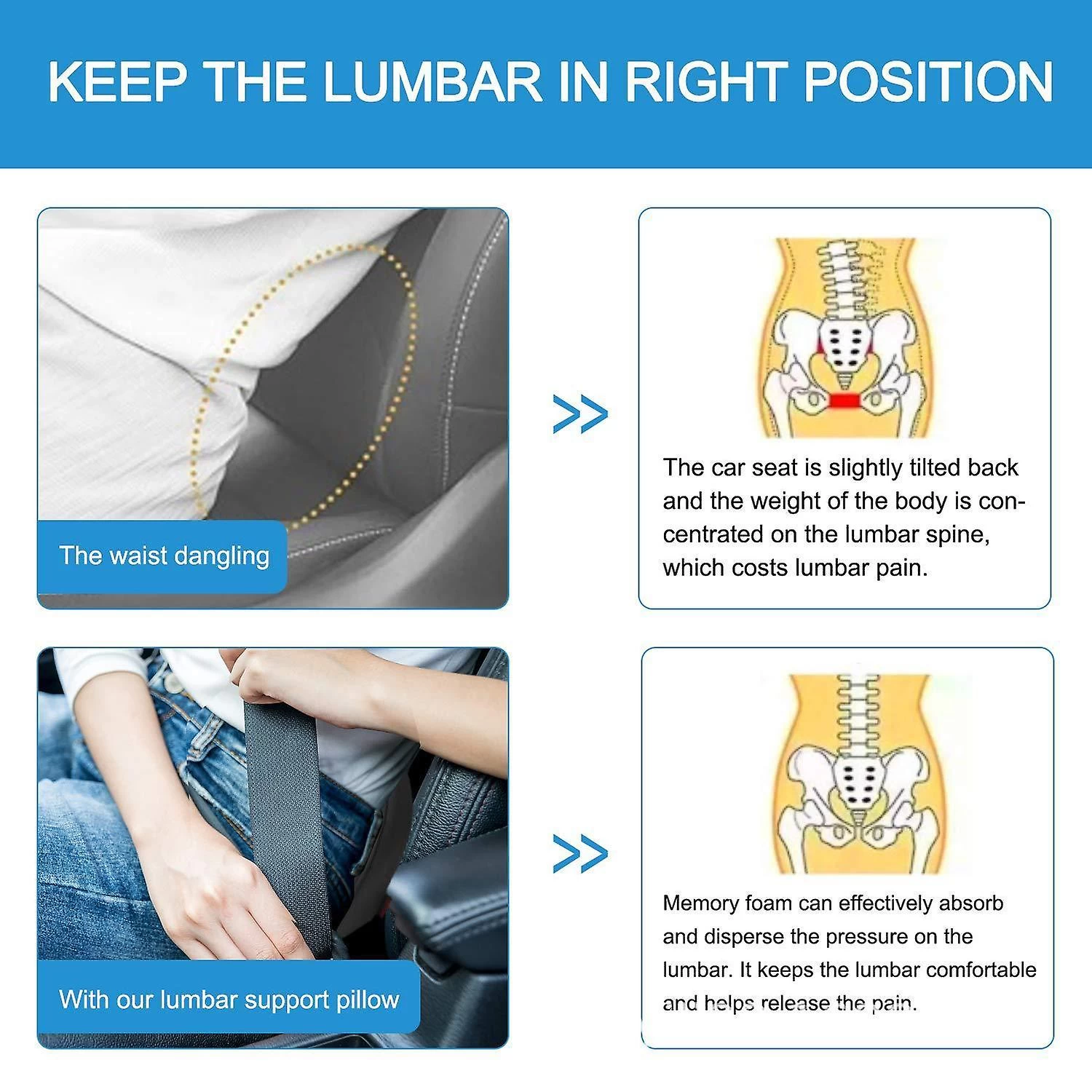 KEEP THE LUMBAR IN RIGHT POSITION

The waist dangling

>>

The car seat is slightly tilted back and the weight of the body is concentrated on the lumbar spine, which costs lumbar pain.

With our lumbar support pillow

>>

Memory foam can effectively absorb and disperse the pressure on the lumbar. It keeps the lumbar comfortable and helps release the pain.