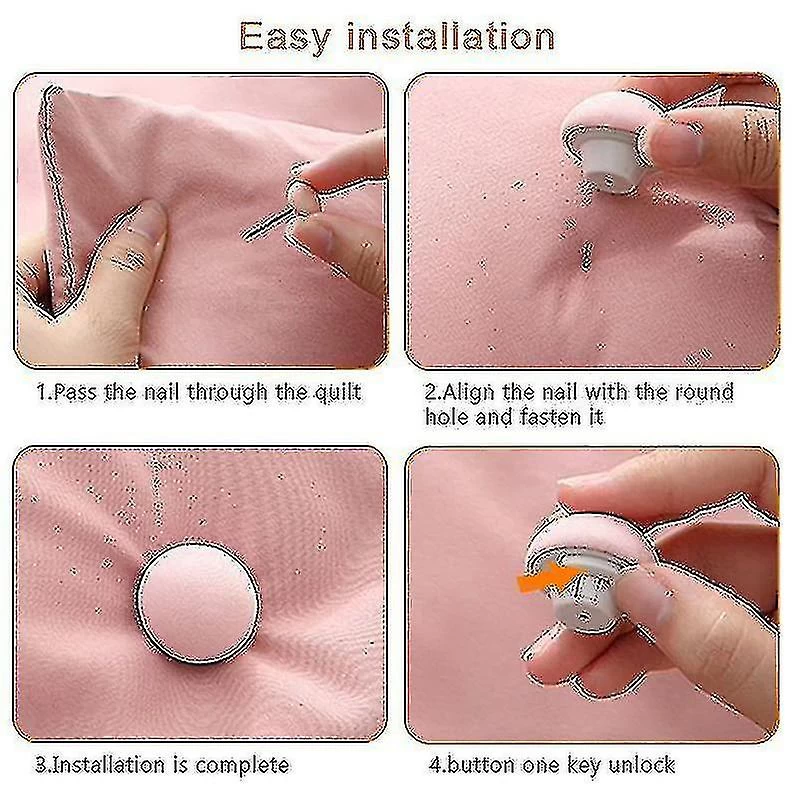 Easy installation

1.Pass the nail through the quilt

2.Align the nail with the round hole and fasten it

3.Installation is complete

4.button one key unlock